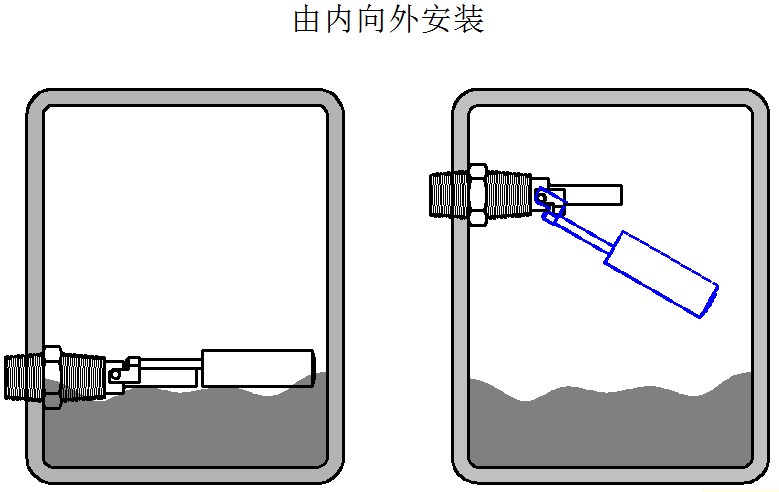 由内向外安装